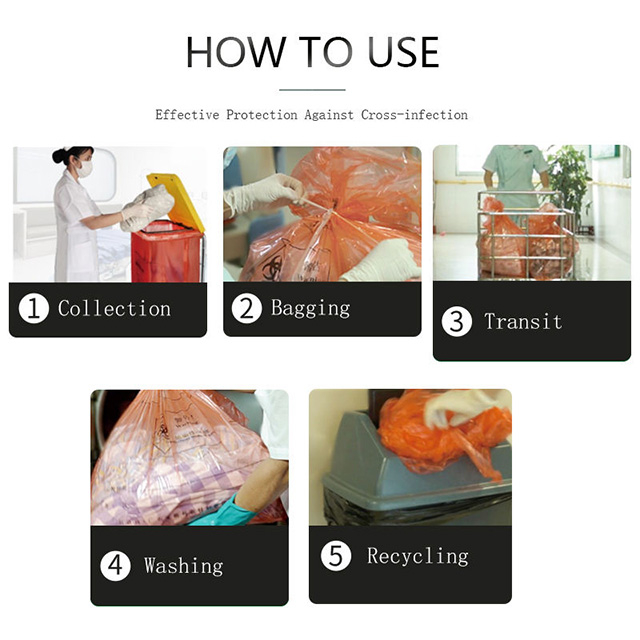 HOW TO USE

Effective Protection Against Cross-infection

1 Collection

2 Bagging

3 Transit

4 Washing

5 Recycling